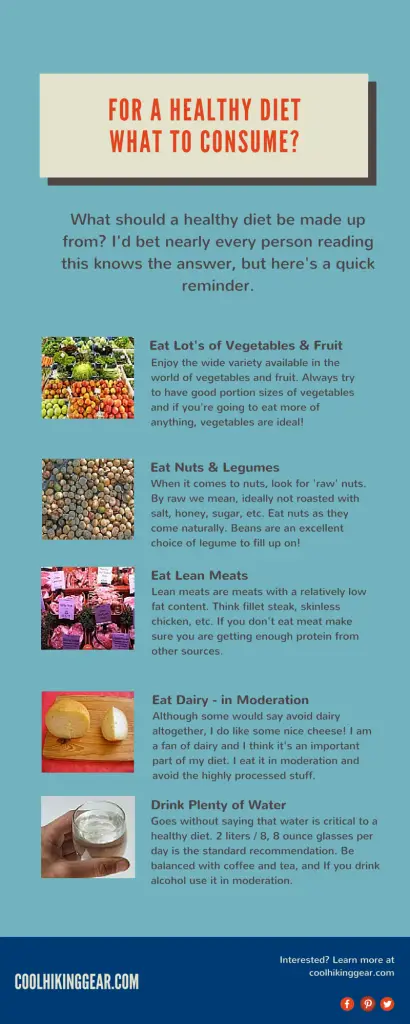 FOR A HEALTHY DIET WHAT TO CONSUME?

What should a healthy diet be made up from? I'd bet nearly every person reading this knows the answer, but here's a quick reminder.

Eat Lot's of Vegetables & Fruit
Enjoy the wide variety available in the world of vegetables and fruit. Always try to have good portion sizes of vegetables and if you're going to eat more of anything, vegetables are ideal!

Eat Nuts & Legumes
When it comes to nuts, look for 'raw' nuts. By raw we mean, ideally not roasted with salt, honey, sugar, etc. Eat nuts as they come naturally. Beans are an excellent choice of legume to fill up on!

Eat Lean Meats
Lean meats are meats with a relatively low fat content. Think fillet steak, skinless chicken, etc. If you don't eat meat make sure you are getting enough protein from other sources.

Eat Dairy - in Moderation
Although some would say avoid dairy altogether, I do like some nice cheese! I am a fan of dairy and I think it's an important part of my diet. I eat it in moderation and avoid the highly processed stuff.

Drink Plenty of Water
Goes without saying that water is critical to a healthy diet. 2 liters / 8, 8 ounce glasses per day is the standard recommendation. Be balanced with coffee and tea, and If you drink alcohol use it in moderation.

COOLHIKINGGEAR.COM

Interested? Learn more at coolhikinggear.com